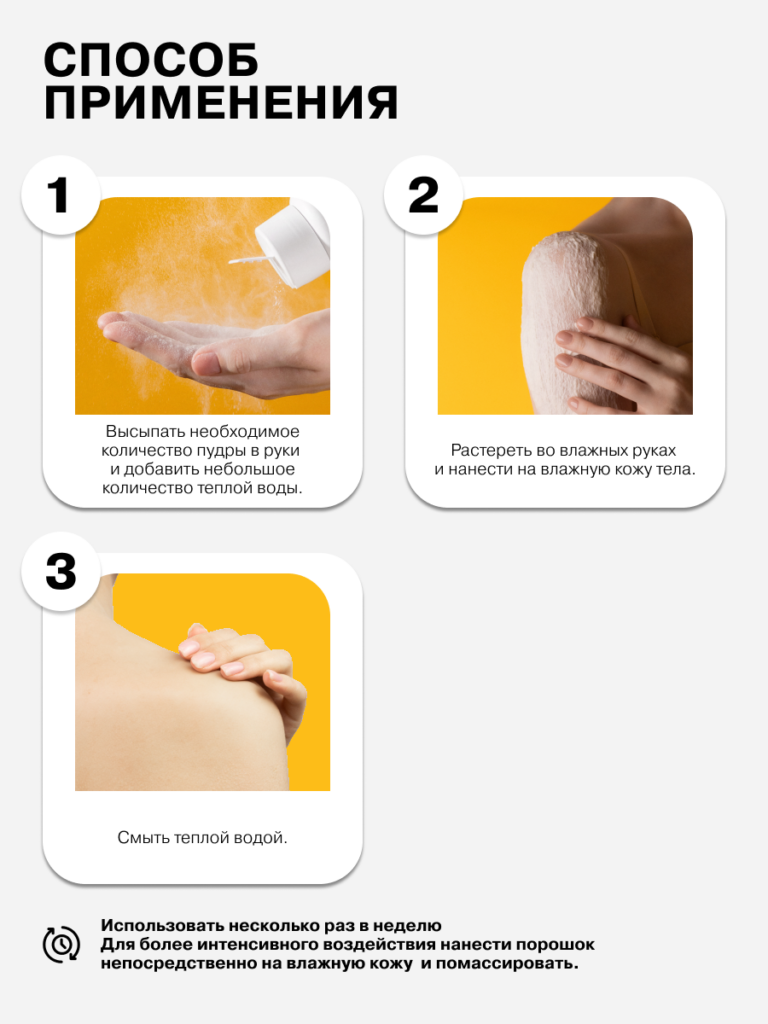 СПОСОБ ПРИМЕНЕНИЯ

1

Высыпать необходимое количество пудры в руки и добавить небольшое количество теплой воды.

2

Растереть во влажных руках и нанести на влажную кожу тела.

3

Смыть теплой водой.

Использовать несколько раз в неделю
Для более интенсивного воздействия нанести порошок непосредственно на влажную кожу и помассировать.